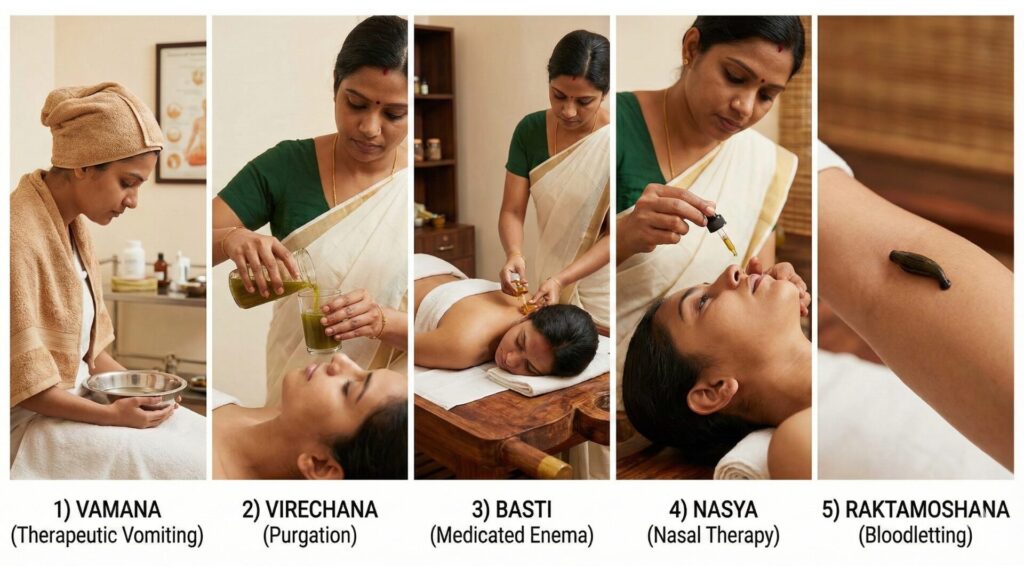 1) VAMANA
(Therapeutic Vomiting)

2) VIRECHANA
(Purgation)

3) BASTI
(Medicated Enema)

4) NASYA
(Nasal Therapy)

5) RAKTAMOSHANA
(Bloodletting)